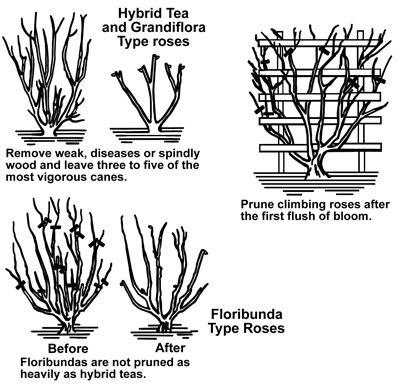 Hybrid Tea and Grandiflora Type roses

Remove weak, diseases or spindly wood and leave three to five of the most vigorous canes.

Prune climbing roses after the first flush of bloom.

Floribunda Type Roses

Before

After

Floribundas are not pruned as heavily as hybrid teas.