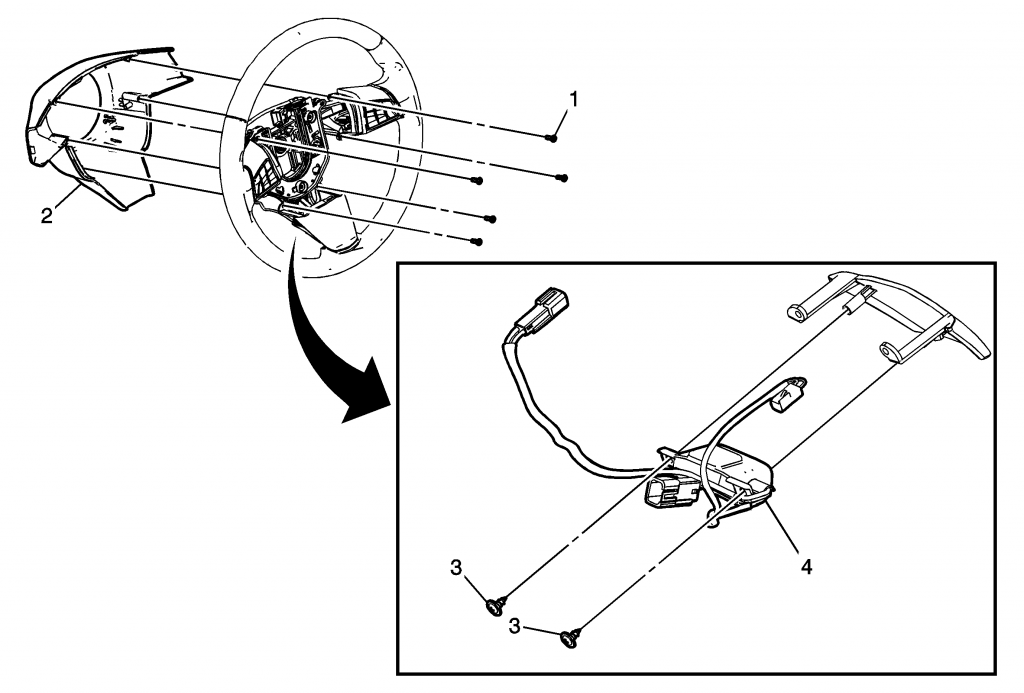 1
2
3
3
4